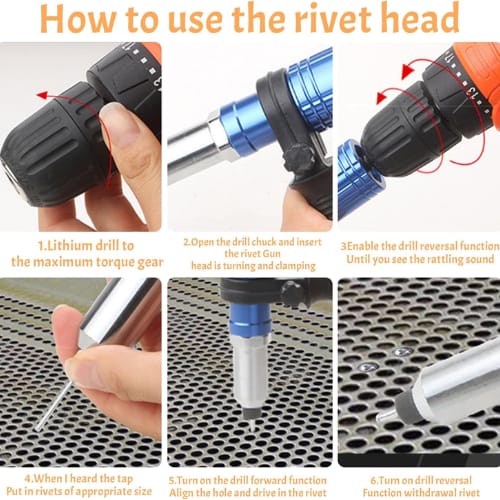 How to use the rivet head

1.Lithium drill to the maximum torque gear

2.Open the drill chuck and insert the rivet Gun head is turning and clamping

3Enable the drill reversal function Until you see the rattling sound

4.When I heard the tap Put in rivets of appropriate size

5.Turn on the drill forward function Align the hole and drive in the rivet

6.Turn on drill reversal Function withdrawal rivet