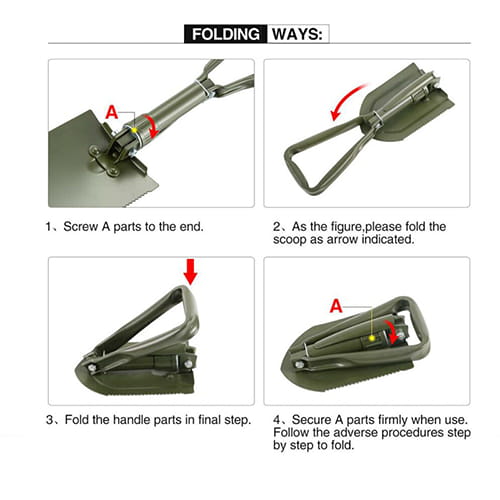 FOLDING WAYS:

A

1、Screw A parts to the end.

2、As the figure,please fold the scoop as arrow indicated.

3、Fold the handle parts in final step.

A

4、Secure A parts firmly when use. Follow the adverse procedures step by step to fold.