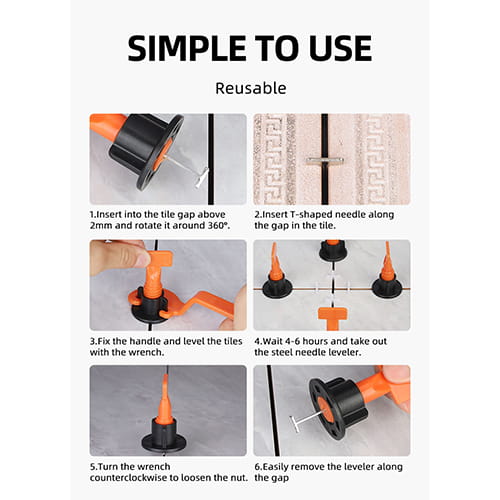 SIMPLE TO USE

Reusable

1.Insert into the tile gap above 2mm and rotate it around 360°.

2.Insert T-shaped needle along the gap in the tile.

3.Fix the handle and level the tiles with the wrench.

4.Wait 4-6 hours and take out the steel needle leveler.

5.Turn the wrench counterclockwise to loosen the nut.

6.Easily remove the leveler along the gap