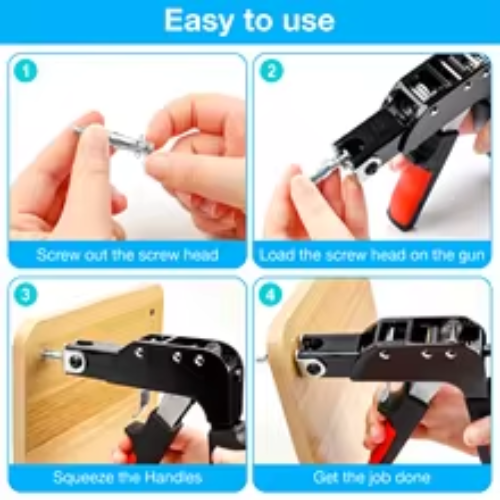 Easy to use

1
Screw out the screw head

2
Load the screw head on the gun

3
Squeeze the Handles

4
Get the job done